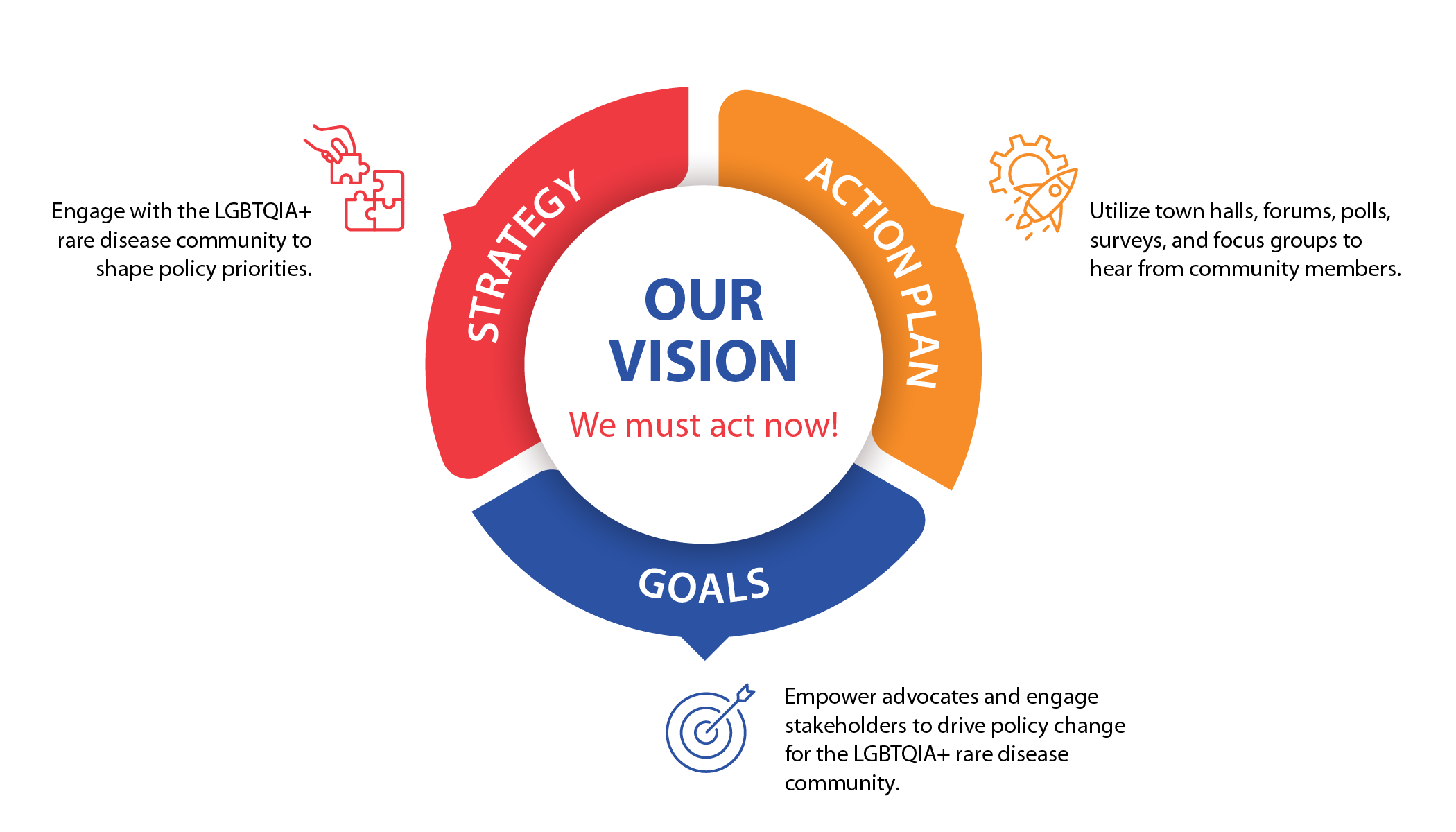 Engage with the LGBTQIA+ rare disease community to shape policy priorities.

STRATEGY

ACTION PLAN

Utilize town halls, forums, polls, surveys, and focus groups to hear from community members.

OUR VISION

We must act now!

GOALS

Empower advocates and engage stakeholders to drive policy change for the LGBTQIA+ rare disease community.